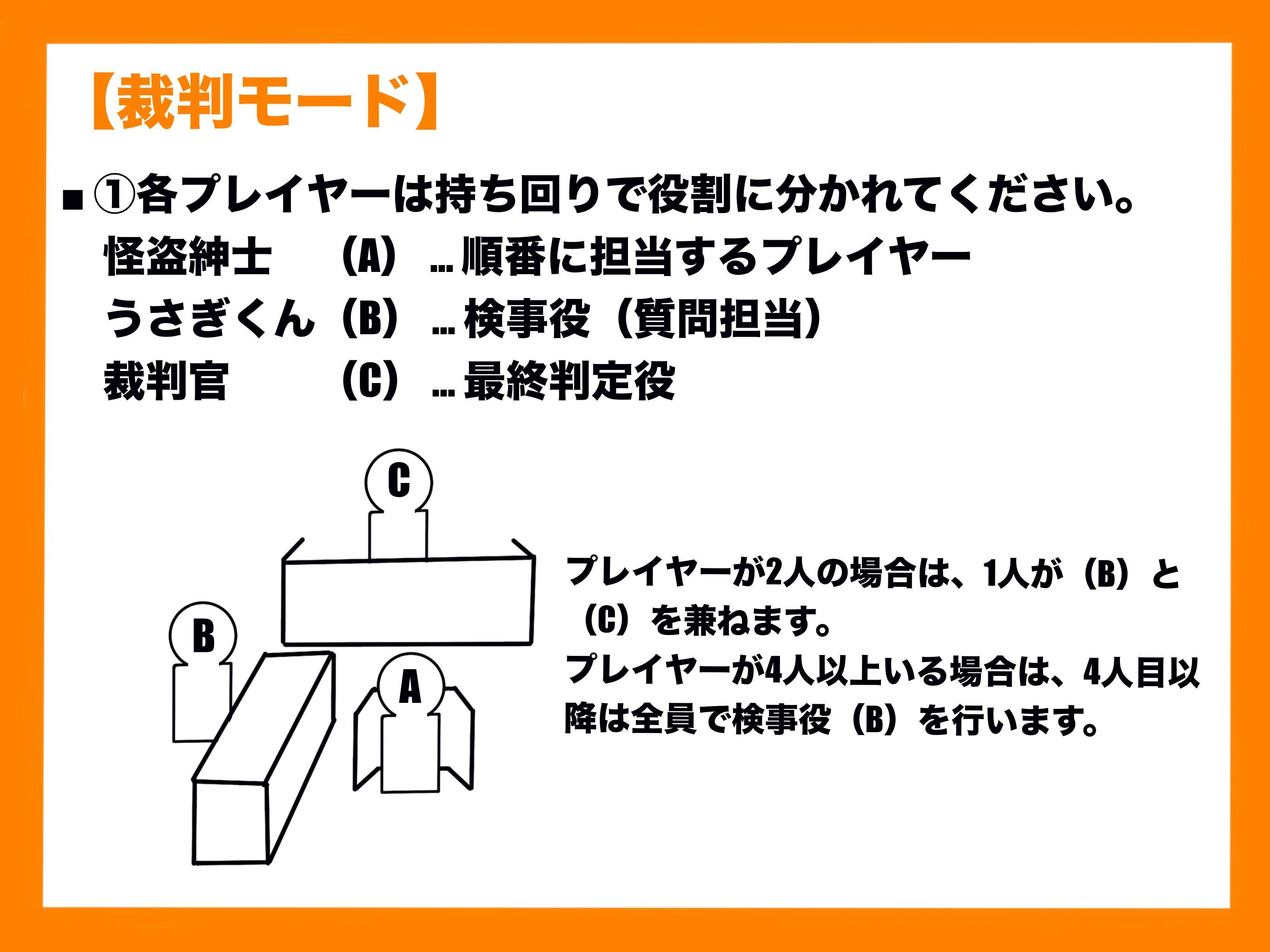 【裁判モード】

■①各プレイヤーは持ち回りで役割に分かれてください。
怪盗紳士　（A）…順番に担当するプレイヤー
うさぎくん（B）…検事役（質問担当）
裁判官　（C）…最終判定役

C

B

A

プレイヤーが2人の場合は、1人が（B）と（C）を兼ねます。
プレイヤーが4人以上いる場合は、4人目以降は全員で検事役（B）を行います。