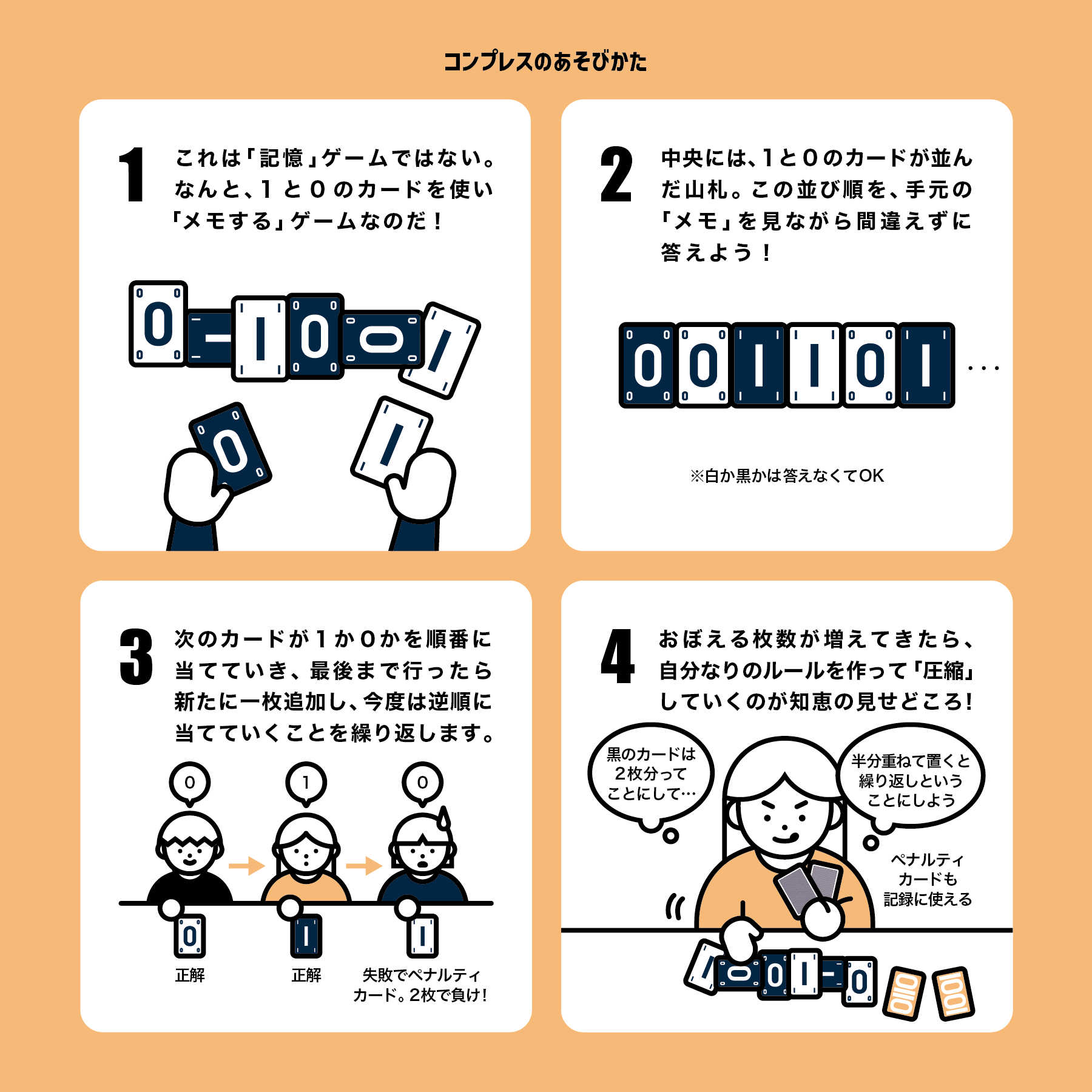 コンプレスのあそびかた

1
これは「記憶」ゲームではない。なんと、1と0のカードを使い「メモする」ゲームなのだ！

2
中央には、1と0のカードが並んだ山札。この並び順を、手元の「メモ」を見ながら間違えずに答えよう！

0 0 1 1 0 1 …

※白か黒かは答えなくてOK

3
次のカードが1か0かを順番に当てていき、最後まで行ったら新たに一枚追加し、今度は逆順に当てていくことを繰り返します。

0
1
0

正解
正解
失敗でペナルティカード。2枚で負け！

4
おぼえる枚数が増えてきたら、自分なりのルールを作って「圧縮」していくのが知恵の見せどころ！

黒のカードは2枚分ってことにして…

半分重ねて置くと繰り返しということにしよう

ペナルティカードも記録に使える