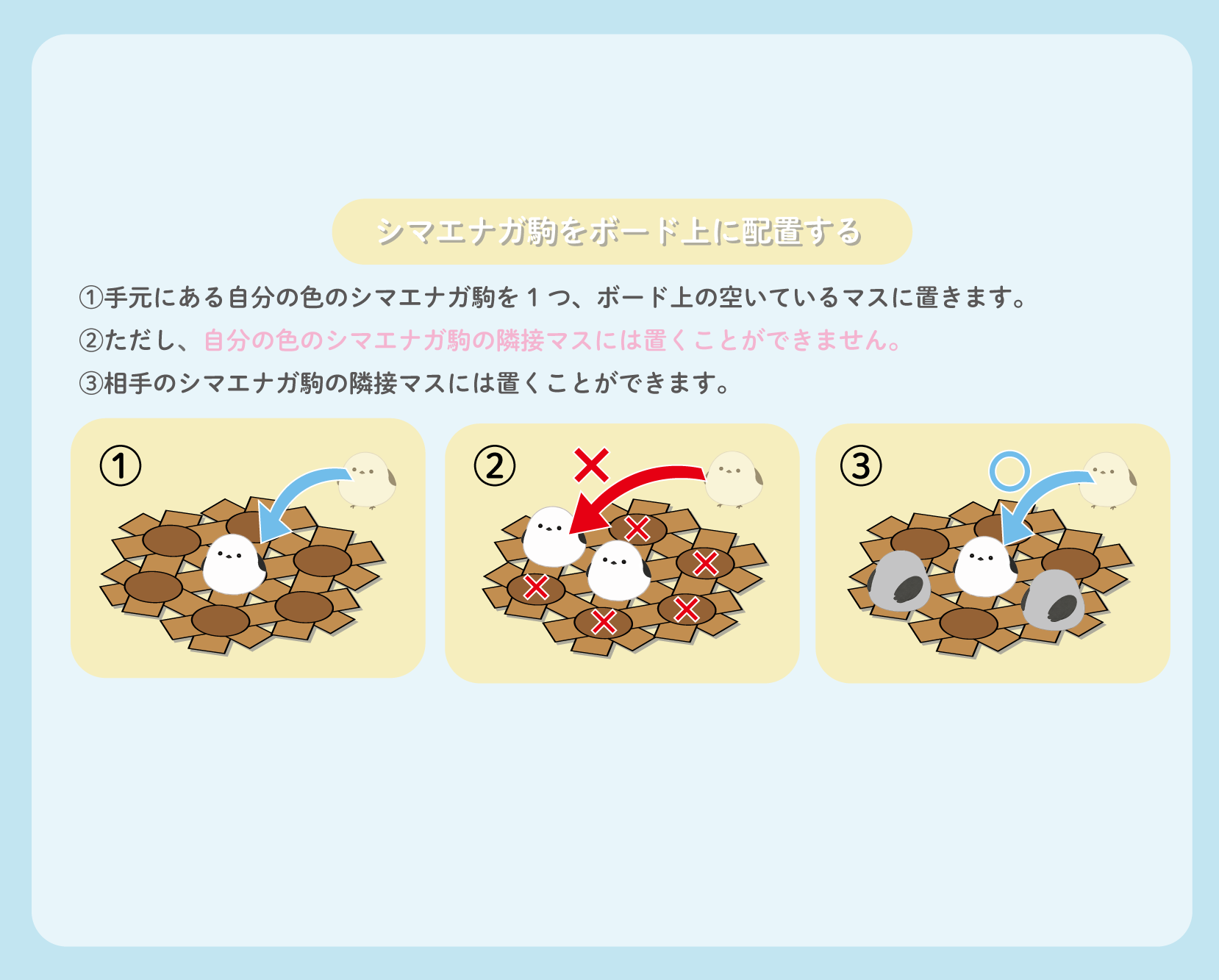 シマエナガ駒をボード上に配置する

①手元にある自分の色のシマエナガ駒を１つ、ボード上の空いているマスに置きます。

②ただし、自分の色のシマエナガ駒の隣接マスには置くことができません。

③相手のシマエナガ駒の隣接マスには置くことができます。

①

②

③