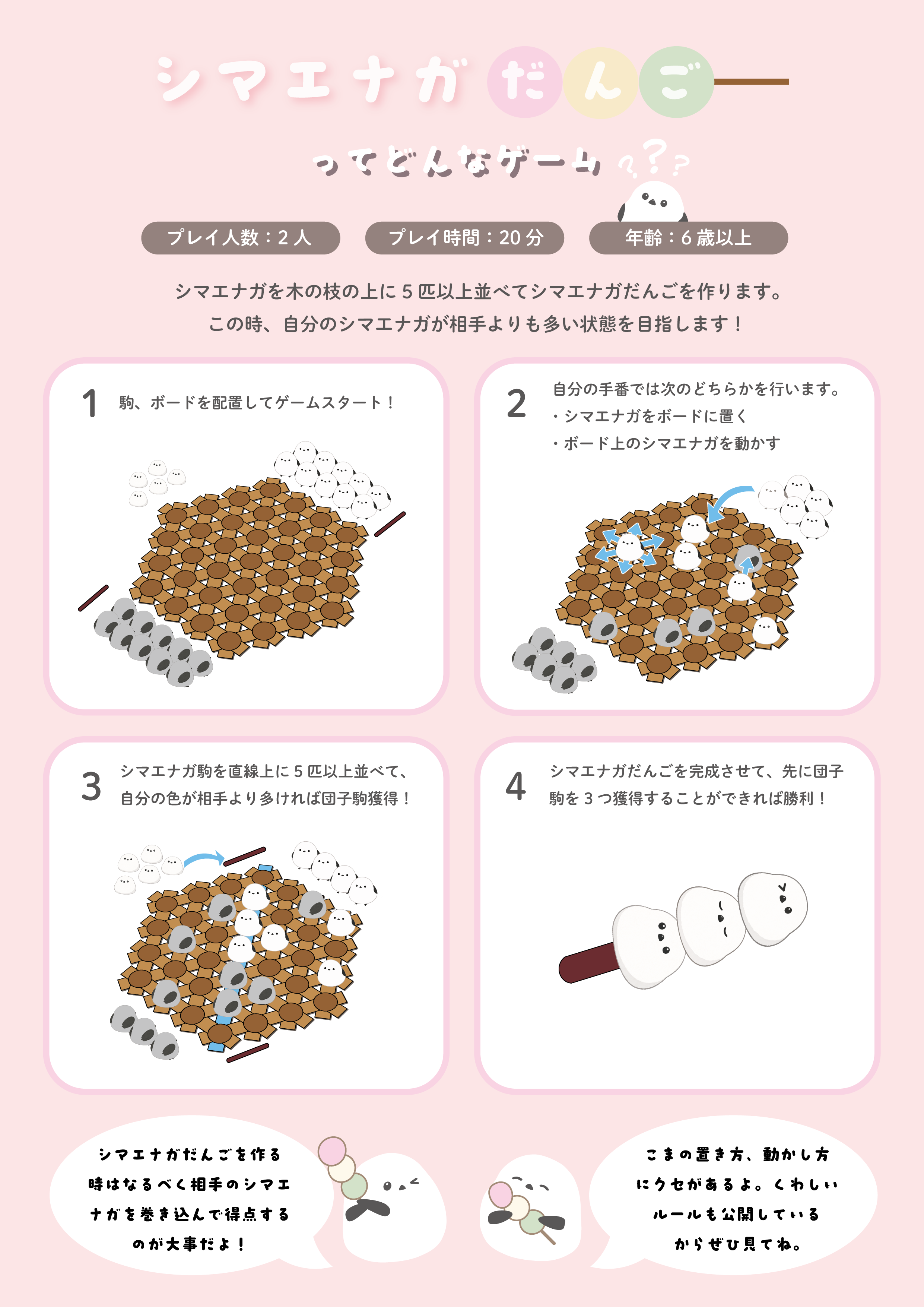 シマエナガだんご

ってどんなゲーム???

プレイ人数：2人

プレイ時間：20分

年齢：6歳以上

シマエナガを木の枝の上に5匹以上並べてシマエナガだんごを作ります。
この時、自分のシマエナガが相手よりも多い状態を目指します！

1 駒、ボードを配置してゲームスタート！

2 自分の手番では次のどちらかを行います。
・シマエナガをボードに置く
・ボード上のシマエナガを動かす

3 シマエナガ駒を直線上に5匹以上並べて、自分の色が相手より多ければ団子駒獲得！

4 シマエナガだんごを完成させて、先に団子駒を3つ獲得することができれば勝利！

シマエナガだんごを作る時はなるべく相手のシマエナガを巻き込んで得点するのが大事だよ！

こまの置き方、動かし方にクセがあるよ。くわしいルールも公開しているからぜひ見てね。