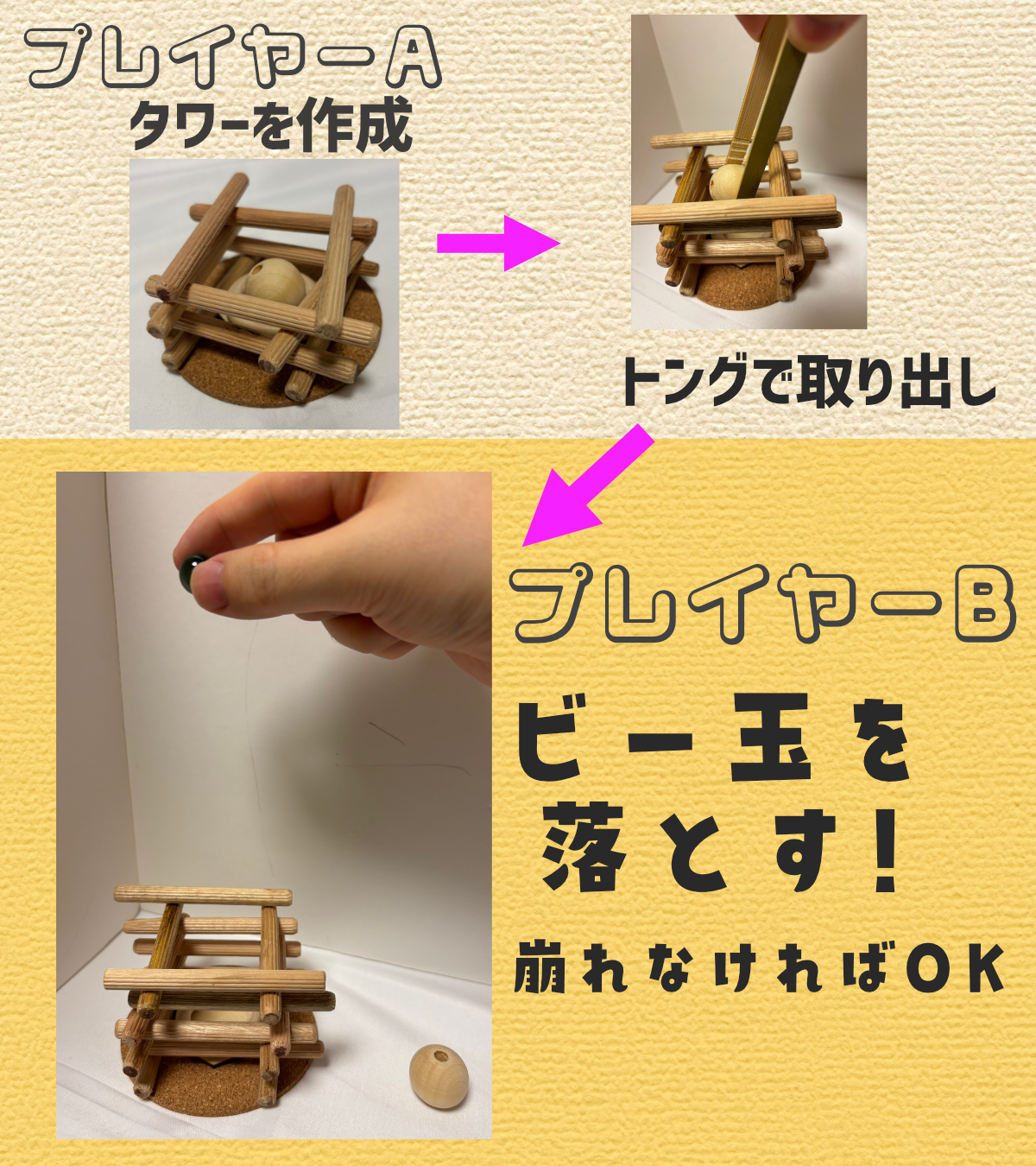 プレイヤーA
タワーを作成

トングで取り出し

プレイヤーB

ビー玉を落とす!

崩れなければOK