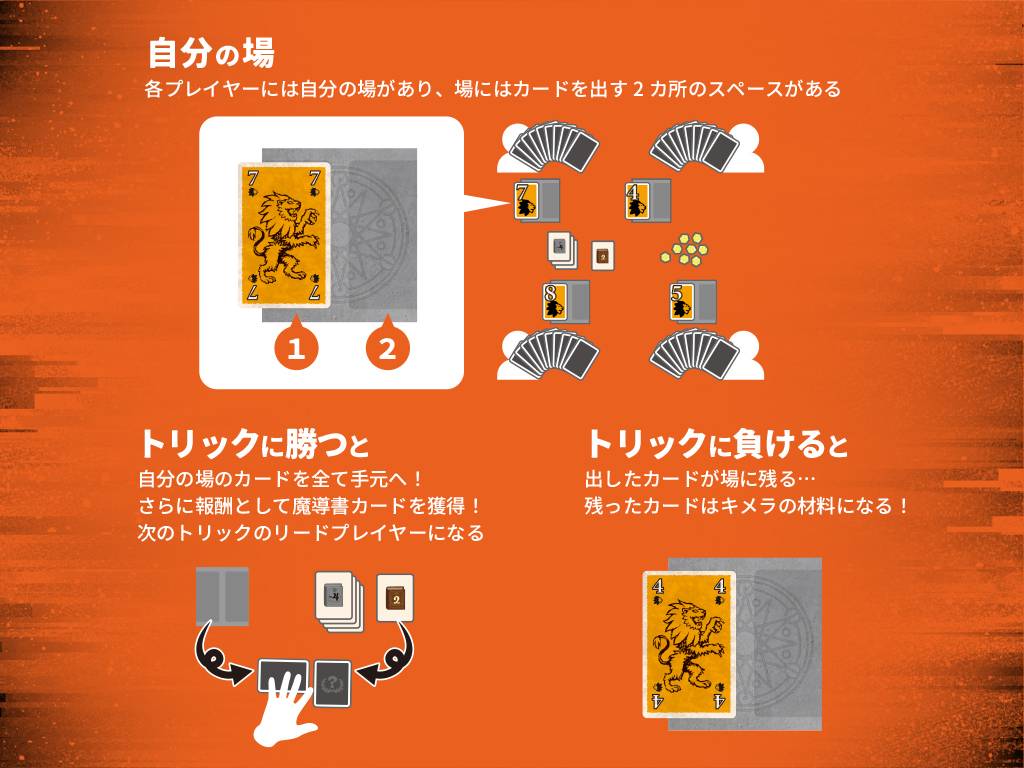 自分の場
各プレイヤーには自分の場があり、場にはカードを出す 2 カ所のスペースがある

7 7 7 7

1 2

7 4 2 8 5

トリックに勝つと
自分の場のカードを全て手元へ！
さらに報酬として魔導書カードを獲得！
次のトリックのリードプレイヤーになる

2

トリックに負けると
出したカードが場に残る…
残ったカードはキメラの材料になる！

4 4 4 4