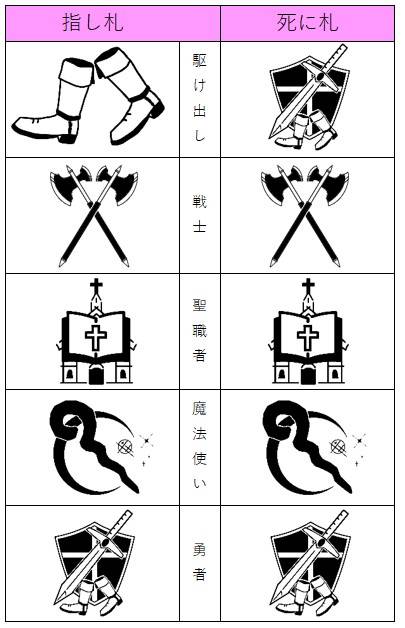 | 指し札 | | 死に札 |
|---|---|---|
| | 駆け出し | |
| | 戦士 | |
| | 聖職者 | |
| | 魔法使い | |
| | 勇者 | |