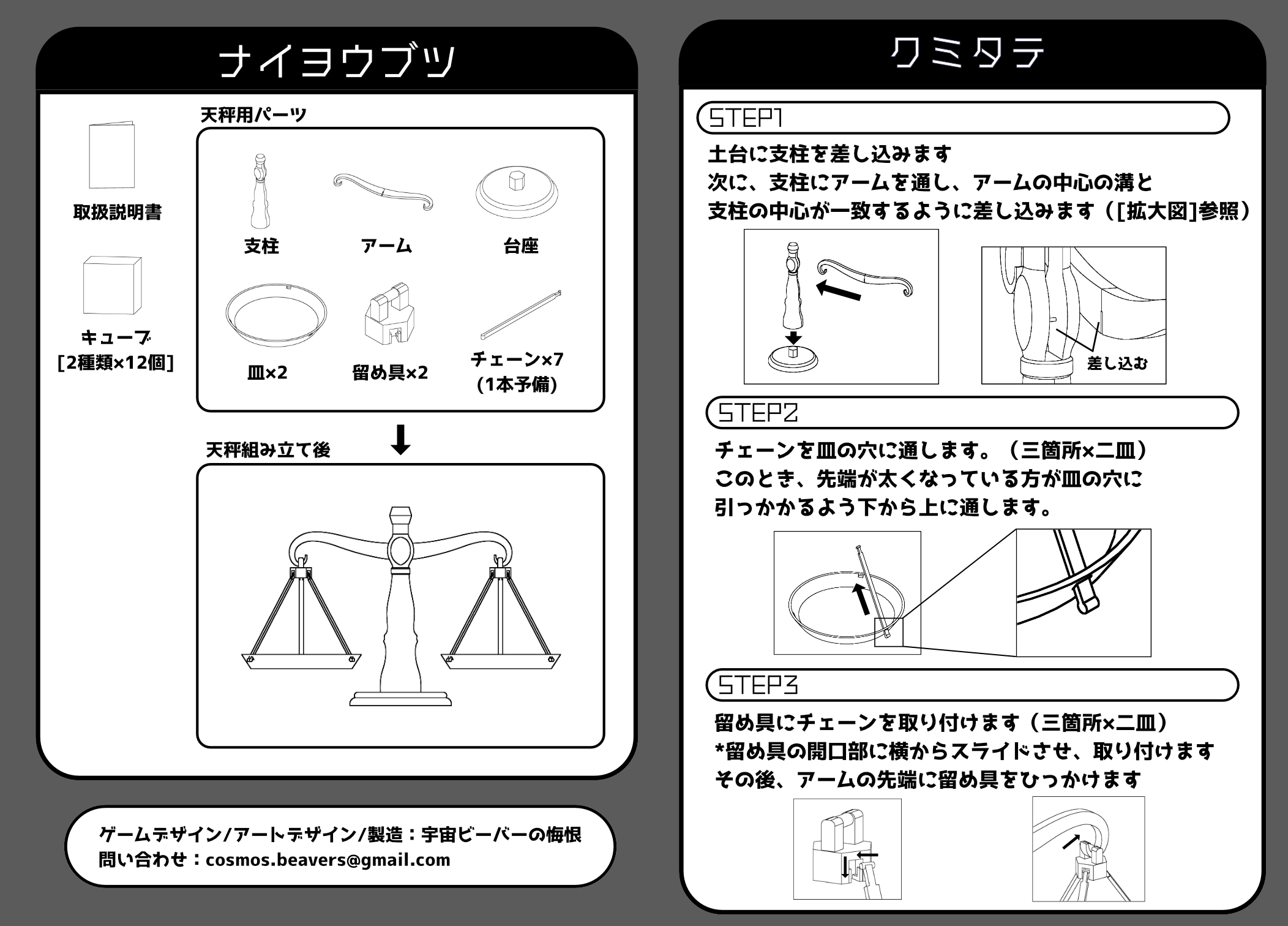 ナイヨウブツ

取扱説明書

キューブ
[2種類×12個]

天秤用パーツ

支柱

アーム

台座

皿×2

留め具×2

チェーン×7
(1本予備)

天秤組み立て後

ゲームデザイン/アートデザイン/製造：宇宙ビーバーの悔恨
問い合わせ：cosmos.beavers@gmail.com

クミタテ

STEP1

土台に支柱を差し込みます
次に、支柱にアームを通し、アームの中心の溝と
支柱の中心が一致するように差し込みます（[拡大図]参照）

差し込む

STEP2

チェーンを皿の穴に通します。（三箇所×二皿）
このとき、先端が太くなっている方が皿の穴に
引っかかるよう下から上に通します。

STEP3

留め具にチェーンを取り付けます（三箇所×二皿）
*留め具の開口部に横からスライドさせ、取り付けます
その後、アームの先端に留め具をひっかけます