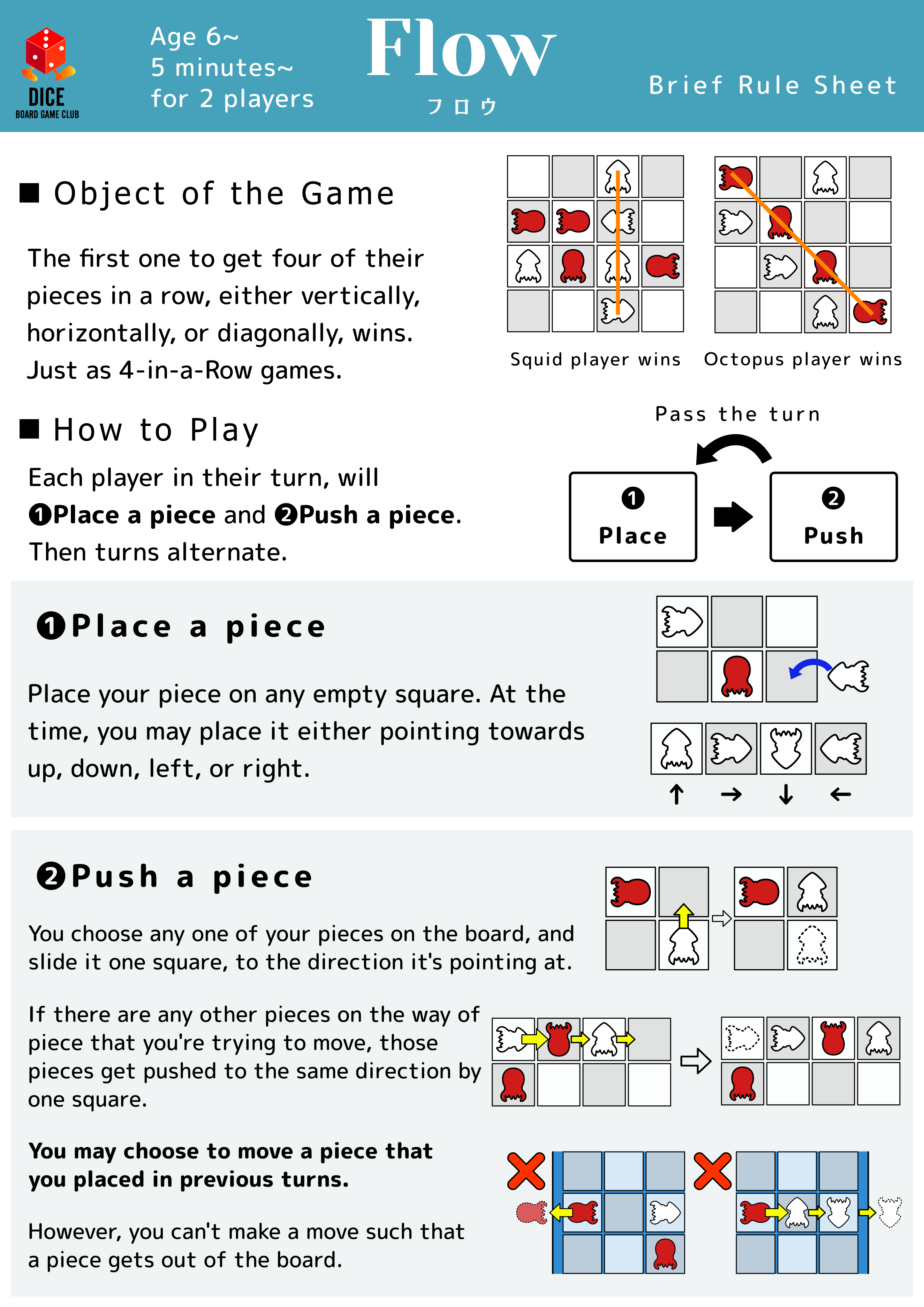 DICE
BOARD GAME CLUB

Age 6~
5 minutes~
for 2 players

Flow
フロウ

Brief Rule Sheet

■ Object of the Game

The first one to get four of their pieces in a row, either vertically, horizontally, or diagonally, wins. Just as 4-in-a-Row games.

Squid player wins
Octopus player wins

■ How to Play

Each player in their turn, will ❶Place a piece and ❷Push a piece. Then turns alternate.

Pass the turn

❶ Place

❷ Push

❶Place a piece

Place your piece on any empty square. At the time, you may place it either pointing towards up, down, left, or right.

↑ → ↓ ←

❷Push a piece

You choose any one of your pieces on the board, and slide it one square, to the direction it's pointing at.

If there are any other pieces on the way of piece that you're trying to move, those pieces get pushed to the same direction by one square.

You may choose to move a piece that you placed in previous turns.

However, you can't make a move such that a piece gets out of the board.