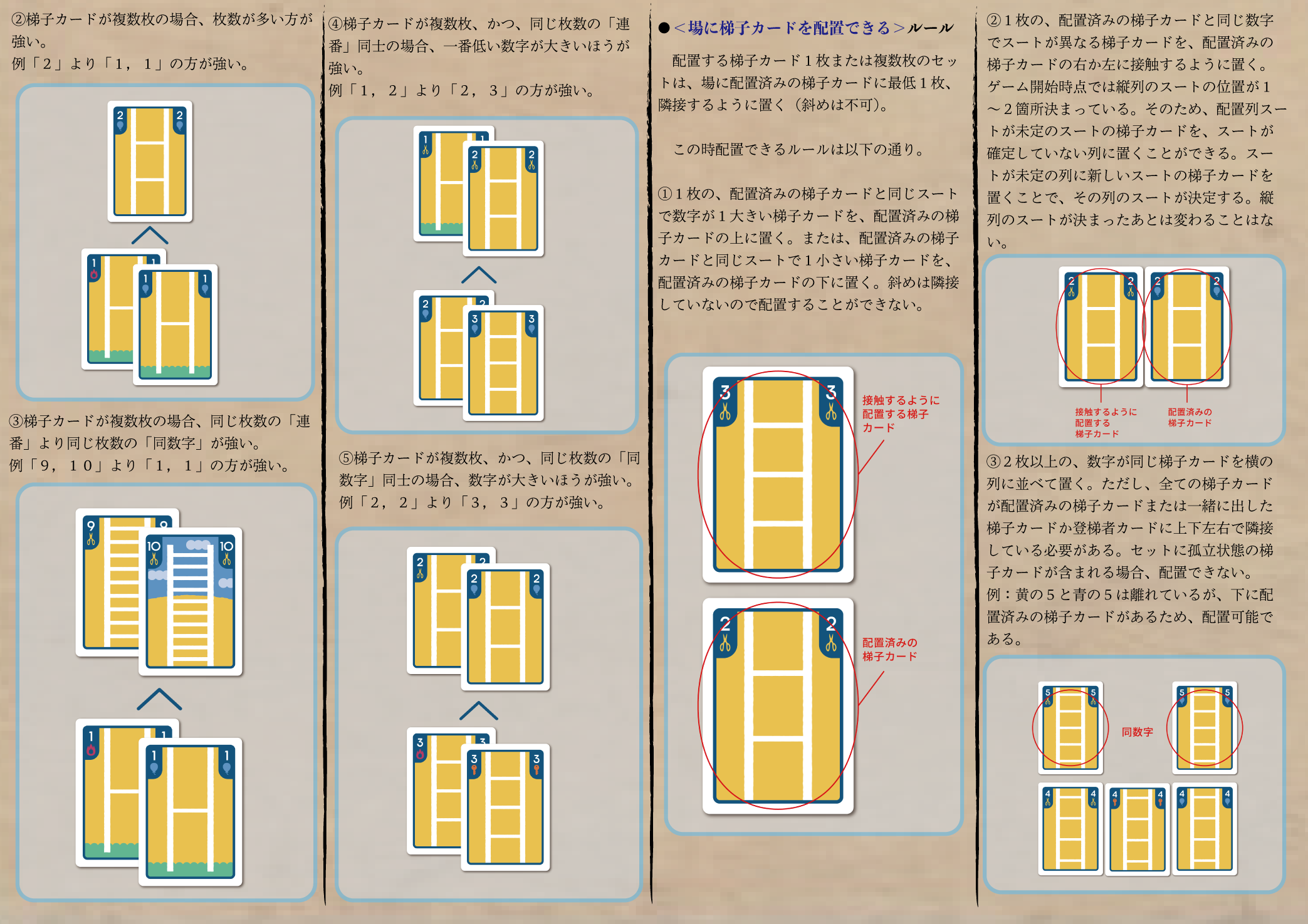 ②梯子カードが複数枚の場合、枚数が多い方が強い。
例「２」より「１，１」の方が強い。

2 2
1 1 1 1

③梯子カードが複数枚の場合、同じ枚数の「連番」より同じ枚数の「同数字」が強い。
例「９，１０」より「１，１」の方が強い。

9 9 10 10
1 1 1 1

④梯子カードが複数枚、かつ、同じ枚数の「連番」同士の場合、一番低い数字が大きいほうが強い。
例「１，２」より「２，３」の方が強い。

1 1 2 2
2 2 3 3

⑤梯子カードが複数枚、かつ、同じ枚数の「同数字」同士の場合、数字が大きいほうが強い。
例「２，２」より「３，３」の方が強い。

2 2 2 2
3 3 3 3

●＜場に梯子カードを配置できる＞ルール

配置する梯子カード１枚または複数枚のセットは、場に配置済みの梯子カードに最低１枚、隣接するように置く（斜めは不可）。

この時配置できるルールは以下の通り。

①１枚の、配置済みの梯子カードと同じスートで数字が１大きい梯子カードを、配置済みの梯子カードの上に置く。または、配置済みの梯子カードと同じスートで１小さい梯子カードを、配置済みの梯子カードの下に置く。斜めは隣接していないので配置することができない。

3 3
接触するように配置する梯子カード
2 2
配置済みの梯子カード

②１枚の、配置済みの梯子カードと同じ数字でスートが異なる梯子カードを、配置済みの梯子カードの右か左に接触するように置く。ゲーム開始時点では縦列のスートの位置が１～２箇所決まっている。そのため、配置列スートが未定のスートの梯子カードを、スートが確定していない列に置くことができる。スートが未定の列に新しいスートの梯子カードを置くことで、その列のスートが決定する。縦列のスートが決まったあとは変わることはない。

2 2 2 2
接触するように配置する梯子カード
配置済みの梯子カード

③２枚以上の、数字が同じ梯子カードを横の列に並べて置く。ただし、全ての梯子カードが配置済みの梯子カードまたは一緒に出した梯子カードか登梯者カードに上下左右で隣接している必要がある。セットに孤立状態の梯子カードが含まれる場合、配置できない。
例：黄の５と青の５は離れているが、下に配置済みの梯子カードがあるため、配置可能である。

5 5 同数字 5 5
4 4 4 4 4 4