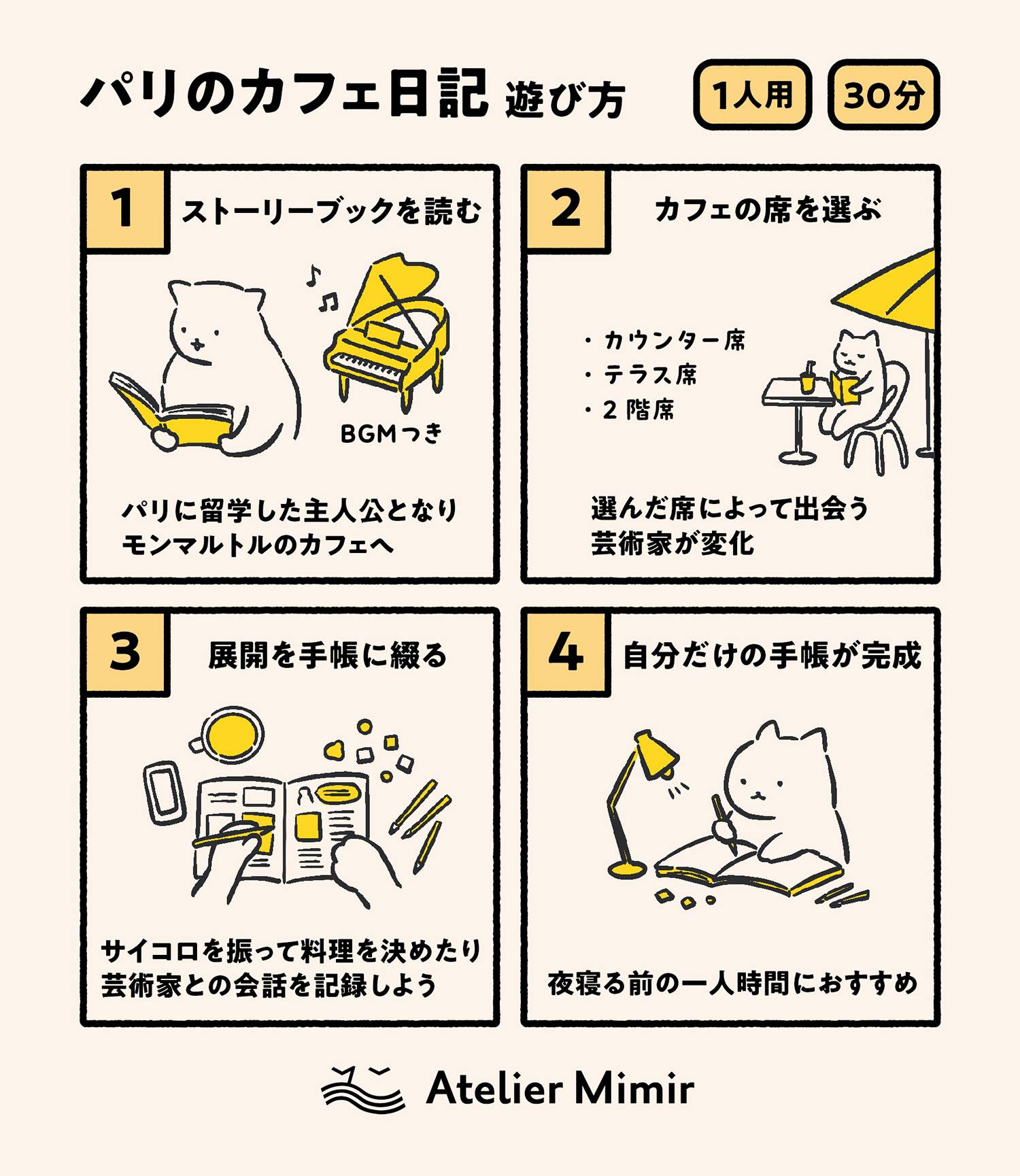 パリのカフェ日記 遊び方

1人用

30分

1
ストーリーブックを読む

BGMつき

パリに留学した主人公となり
モンマルトルのカフェへ

2
カフェの席を選ぶ

・カウンター席
・テラス席
・2階席

選んだ席によって出会う
芸術家が変化

3
展開を手帳に綴る

サイコロを振って料理を決めたり
芸術家との会話を記録しよう

4
自分だけの手帳が完成

夜寝る前の一人時間におすすめ

Atelier Mimir