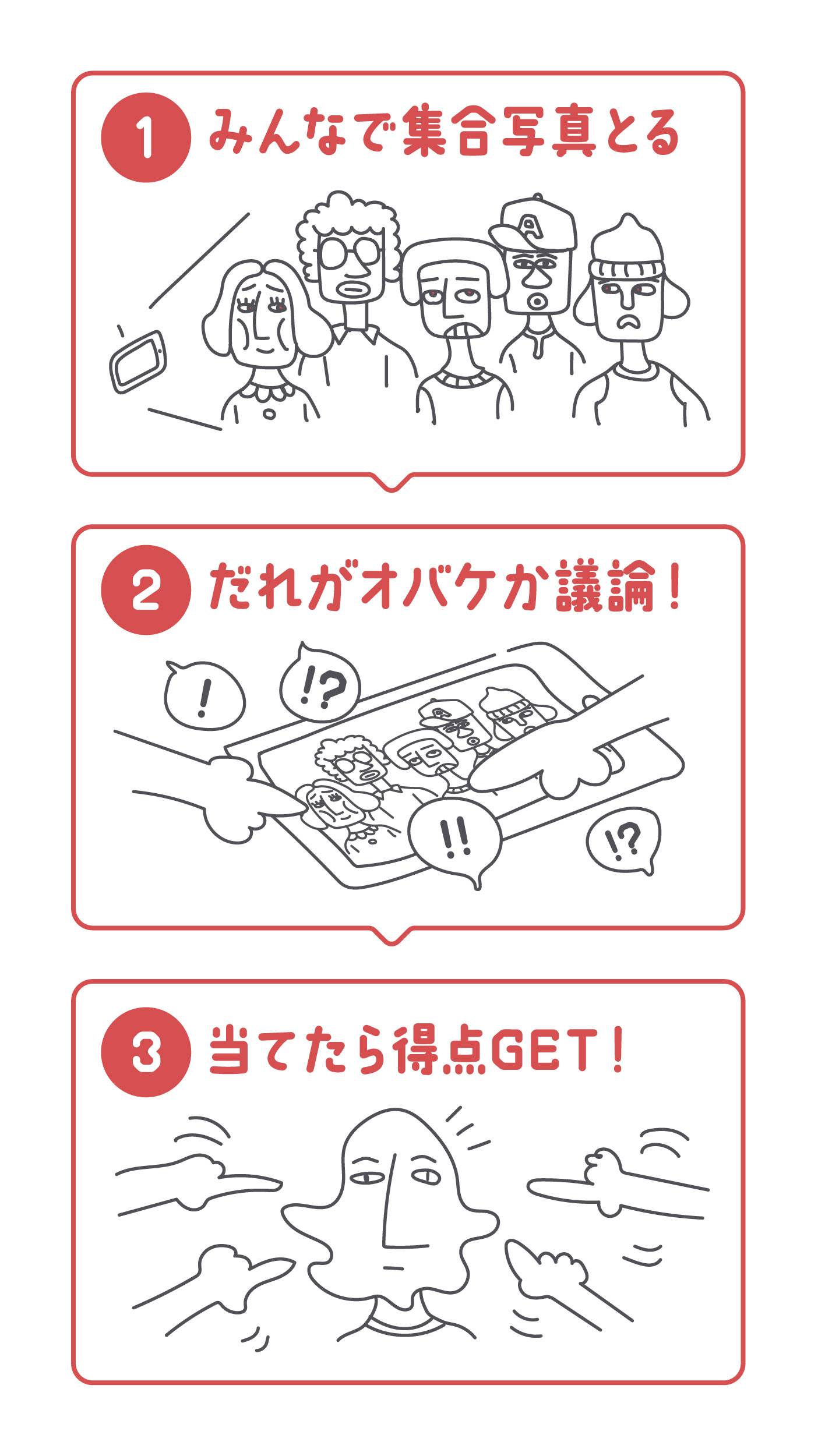 1 みんなで集合写真とる

A

2 だれがオバケか議論！

!

!?

!!

!?

3 当てたら得点GET！