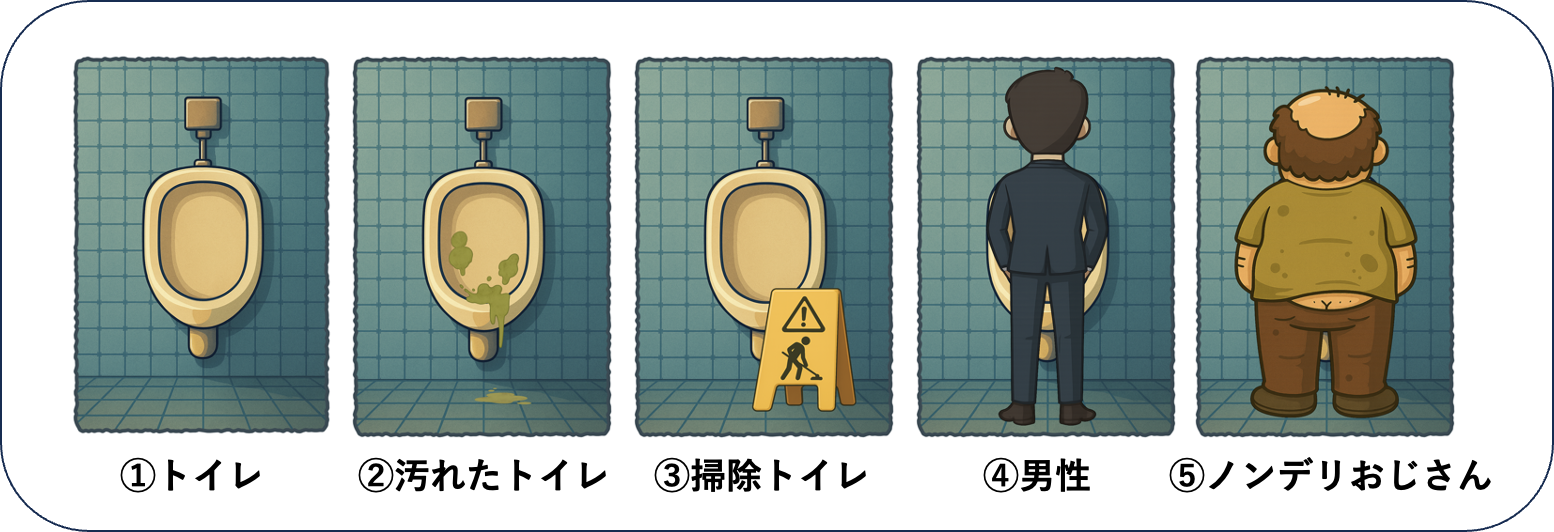 ①トイレ ②汚れたトイレ ③掃除トイレ ④男性 ⑤ノンデリおじさん