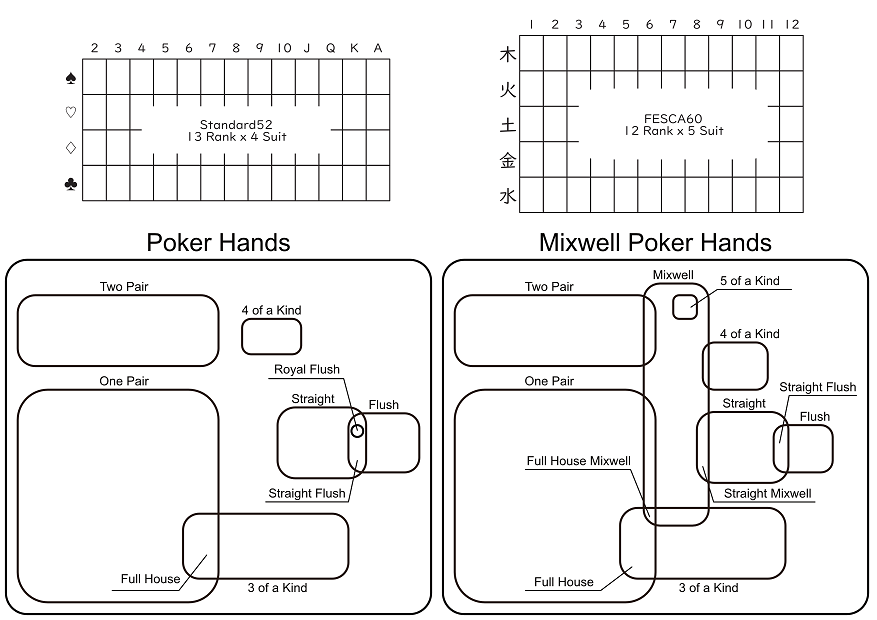 2 3 4 5 6 7 8 9 10 J Q K A

♠
♡
♢
♣

Standard52
13 Rank x 4 Suit

1 2 3 4 5 6 7 8 9 10 11 12

木
火
土
金
水

FESCA60
12 Rank x 5 Suit

Poker Hands

Two Pair
4 of a Kind
One Pair
Royal Flush
Straight
Flush
Straight Flush
Full House
3 of a Kind

Mixwell Poker Hands

Two Pair
Mixwell
5 of a Kind
4 of a Kind
One Pair
Straight
Straight Flush
Flush
Full House Mixwell
Straight Mixwell
Full House
3 of a Kind