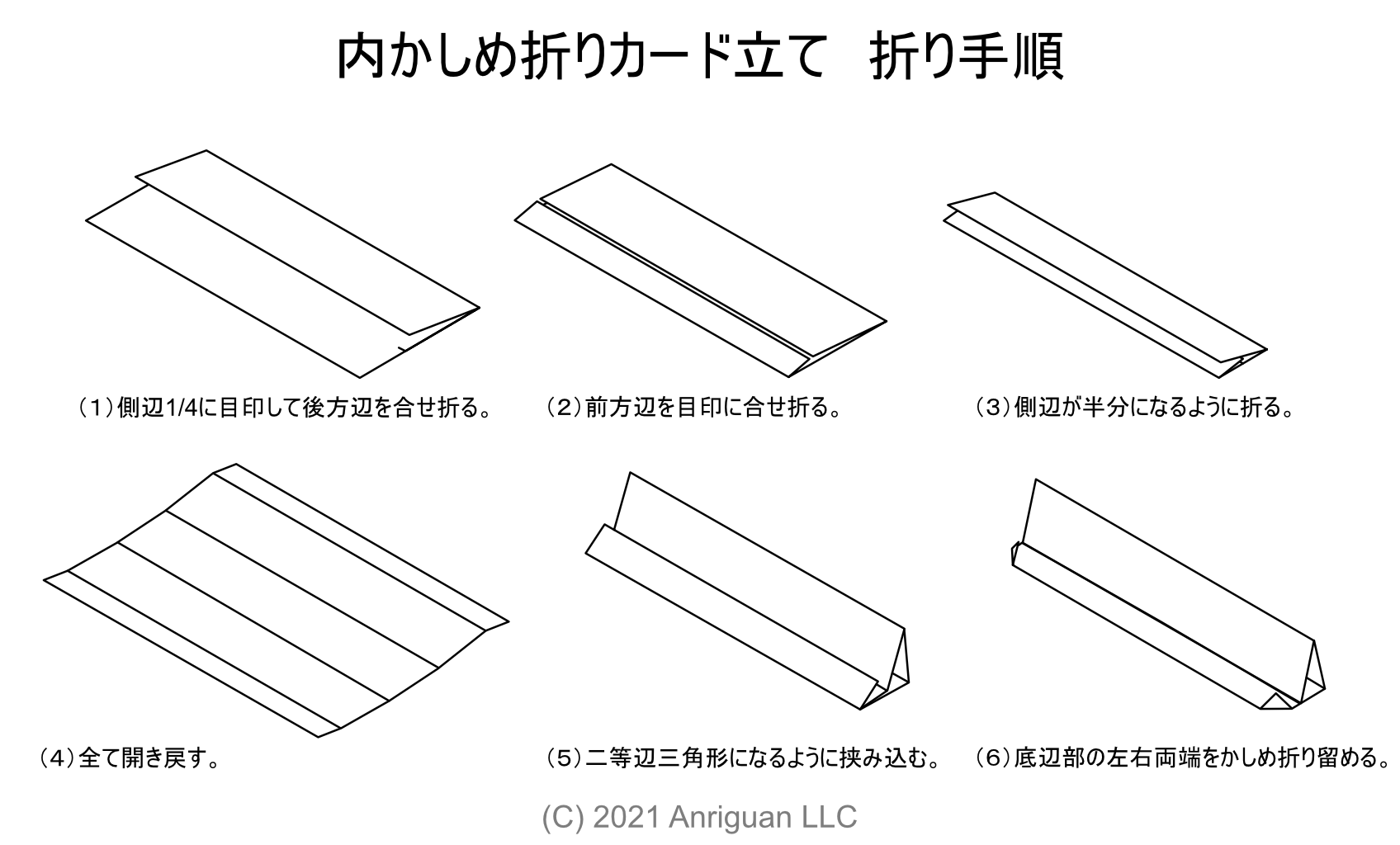 内かしめ折りカード立て　折り手順

（1）側辺1/4に目印して後方辺を合せ折る。

（2）前方辺を目印に合せ折る。

（3）側辺が半分になるように折る。

（4）全て開き戻す。

（5）二等辺三角形になるように挟み込む。

（6）底辺部の左右両端をかしめ折り留める。

(C) 2021 Anriguan LLC